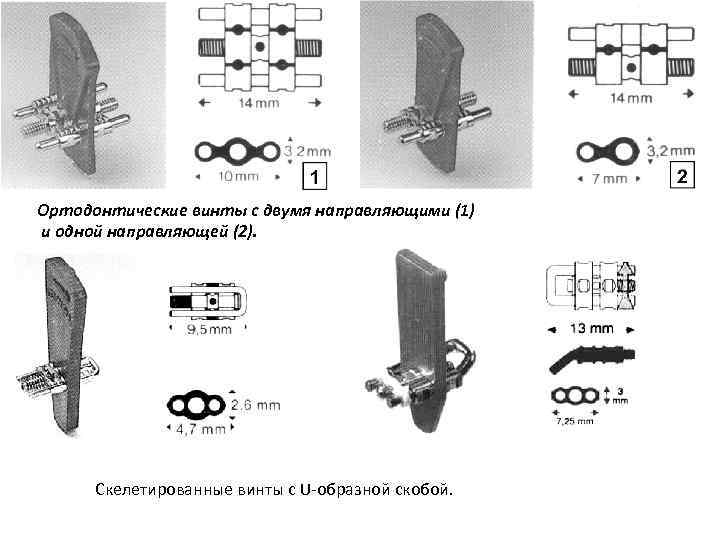 14 mm

3,2 mm
10 mm
1

14 mm

3,2 mm
7 mm
2

Ортодонтические винты с двумя направляющими (1) и одной направляющей (2).

9,5 mm

2,6 mm
4,7 mm

13 mm

3 mm
7,25 mm

Скелетированные винты с U-образной скобой.