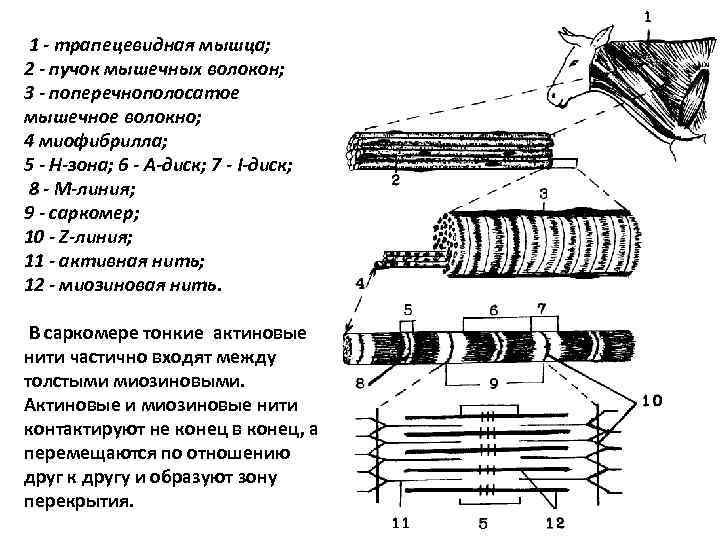 1 - трапецевидная мышца;
2 - пучок мышечных волокон;
3 - поперечнополосатое мышечное волокно;
4 миофибрилла;
5 - Н-зона; 6 - А-диск; 7 - I-диск;
8 - М-линия;
9 - саркомер;
10 - Z-линия;
11 - активная нить;
12 - миозиновая нить.

В саркомере тонкие актиновые нити частично входят между толстыми миозиновыми. Актиновые и миозиновые нити контактируют не конец в конец, а перемещаются по отношению друг к другу и образуют зону перекрытия.

1
2
3
4
5
6
7
8
9
10
11
5
12