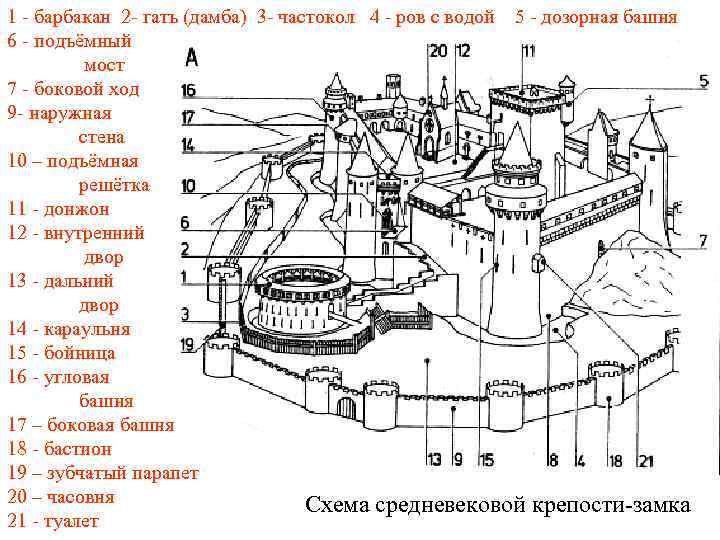 1 - барбакан 2- гать (дамба) 3- частокол 4 - ров с водой 5 - дозорная башня
6 - подъёмный мост
7 - боковой ход
9- наружная стена
10 – подъёмная решётка
11 - донжон
12 - внутренний двор
13 - дальний двор
14 - караульня
15 - бойница
16 - угловая башня
17 – боковая башня
18 - бастион
19 – зубчатый парапет
20 – часовня
21 - туалет

A

20 12 11 5 16 17 14 10 6 2 1 3 19 7 13 9 15 8 4 18 21

Схема средневековой крепости-замка