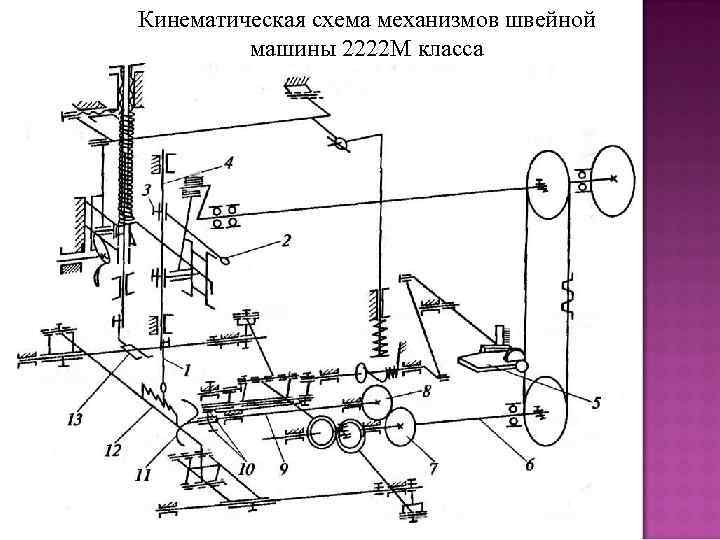 Кинематическая схема механизмов швейной машины 2222М класса

4
3
2
1
13
12
11
10
9
8
7
6
5