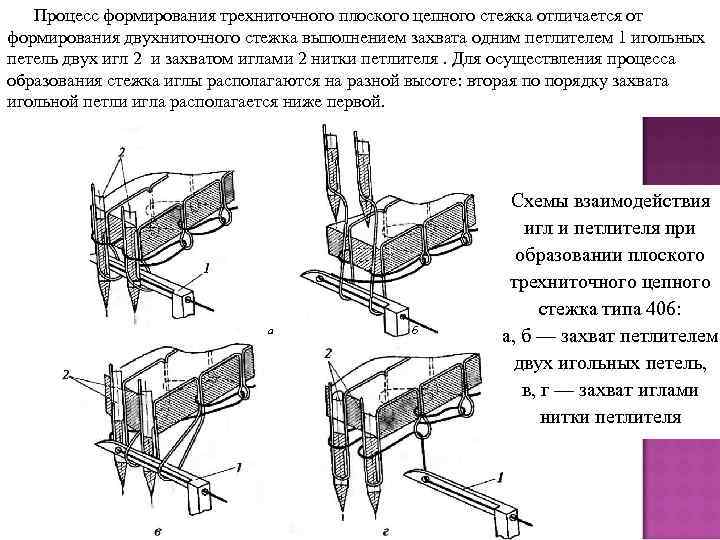 Процесс формирования трехниточного плоского цепного стежка отличается от формирования двухниточного стежка выполнением захвата одним петлителем 1 игольных петель двух игл 2 и захватом иглами 2 нитки петлителя . Для осуществления процесса образования стежка иглы располагаются на разной высоте: вторая по порядку захвата игольной петли игла располагается ниже первой.

2
1
а
б
2
1
в
2
1
г

Схемы взаимодействия игл и петлителя при образовании плоского трехниточного цепного стежка типа 406:
а, б — захват петлителем двух игольных петель,
в, г — захват иглами нитки петлителя