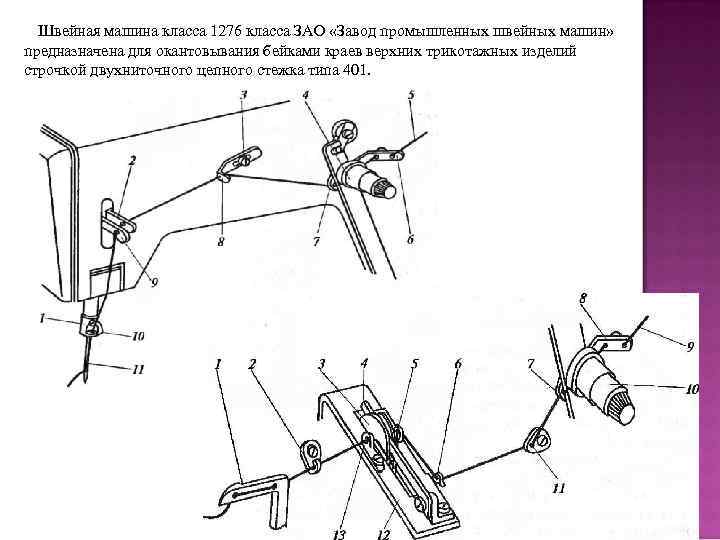 Швейная машина класса 1276 класса ЗАО «Завод промышленных швейных машин» предназначена для окантовывания бейками краев верхних трикотажных изделий строчкой двухниточного цепного стежка типа 401.

3
4
5
2
8
7
6
9
1
10
11

8
9
1
2
3
4
5
6
7
10
11
13
12