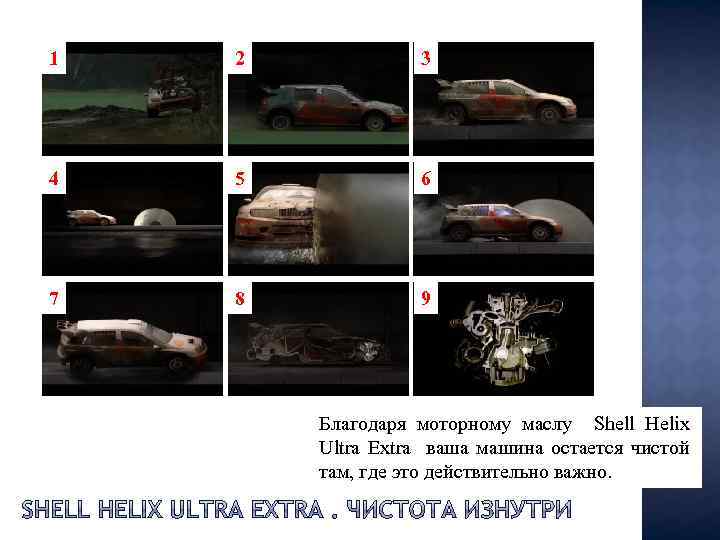 1

2

3

4

5

6

7

8

9

Благодаря моторному маслу Shell Helix Ultra Extra ваша машина остается чистой там, где это действительно важно.

SHELL HELIX ULTRA EXTRA . ЧИСТОТА ИЗНУТРИ