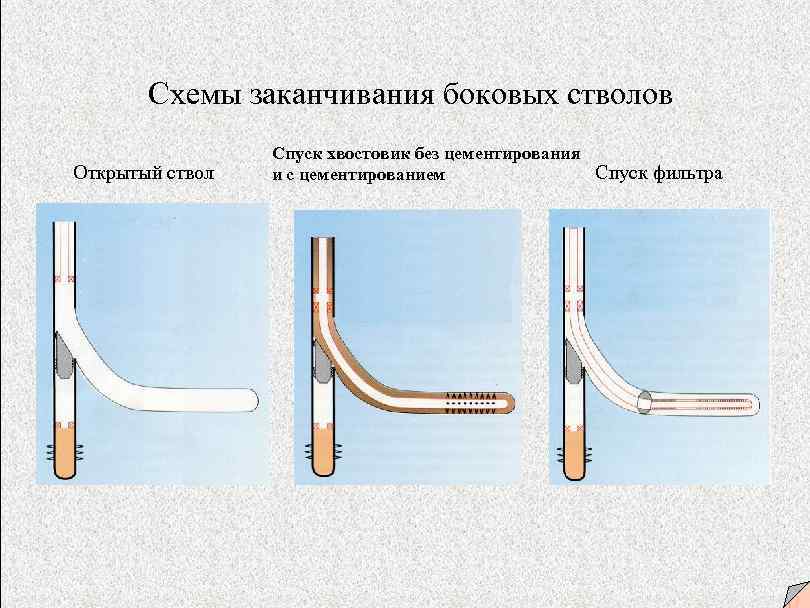 Схемы заканчивания боковых стволов

Открытый ствол

Спуск хвостовик без цементирования и с цементированием

Спуск фильтра