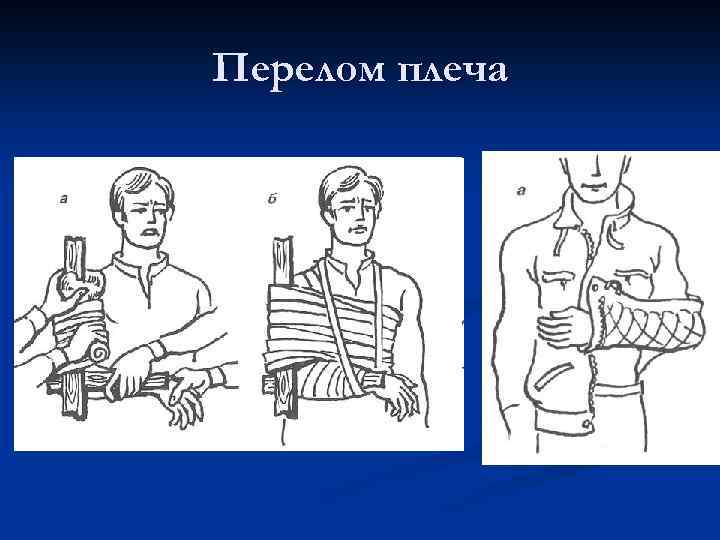 Перелом плеча

а

б

а