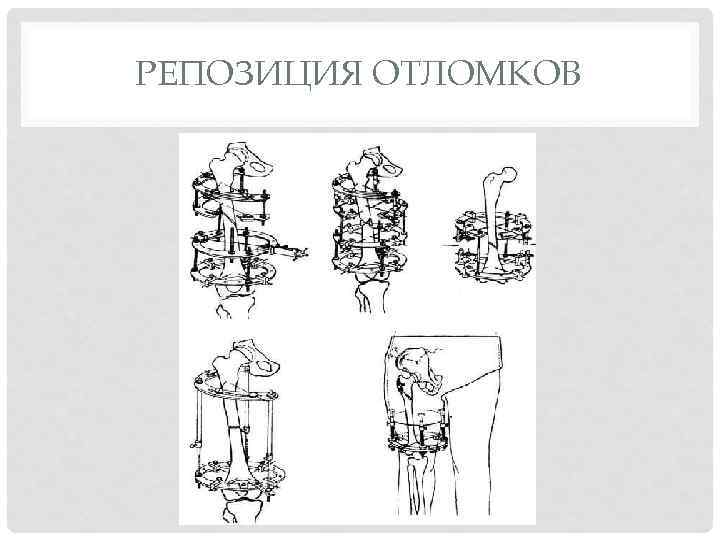 РЕПОЗИЦИЯ ОТЛОМКОВ