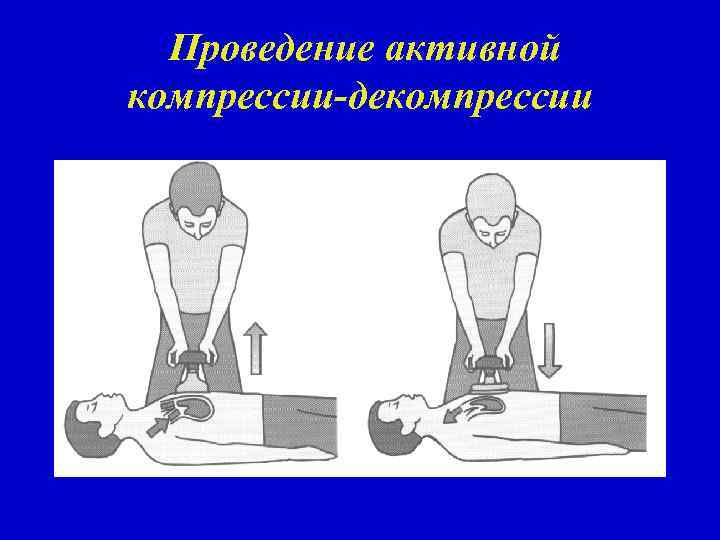 Проведение активной компрессии-декомпрессии