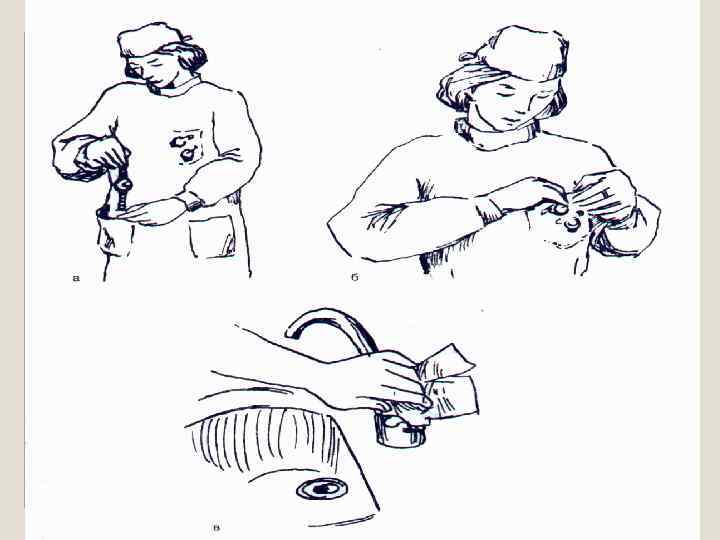 а

б

в