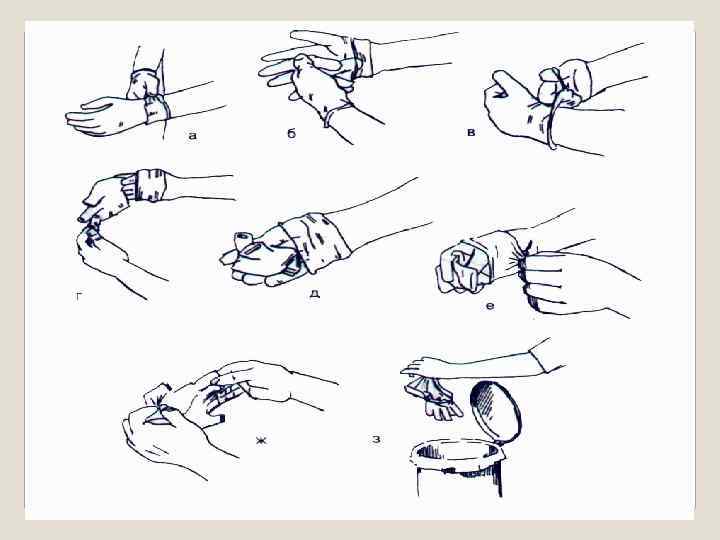 а
б
в
г
д
е
ж
з