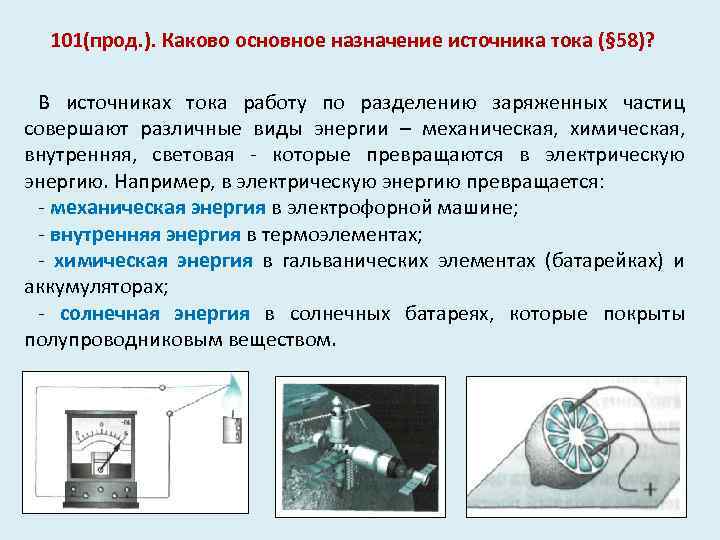 101(прод.). Каково основное назначение источника тока (§58)?

В источниках тока работу по разделению заряженных частиц совершают различные виды энергии – механическая, химическая, внутренняя, световая - которые превращаются в электрическую энергию. Например, в электрическую энергию превращается:

- механическая энергия в электрофорной машине;

- внутренняя энергия в термоэлементах;

- химическая энергия в гальванических элементах (батарейках) и аккумуляторах;

- солнечная энергия в солнечных батареях, которые покрыты полупроводниковым веществом.

+