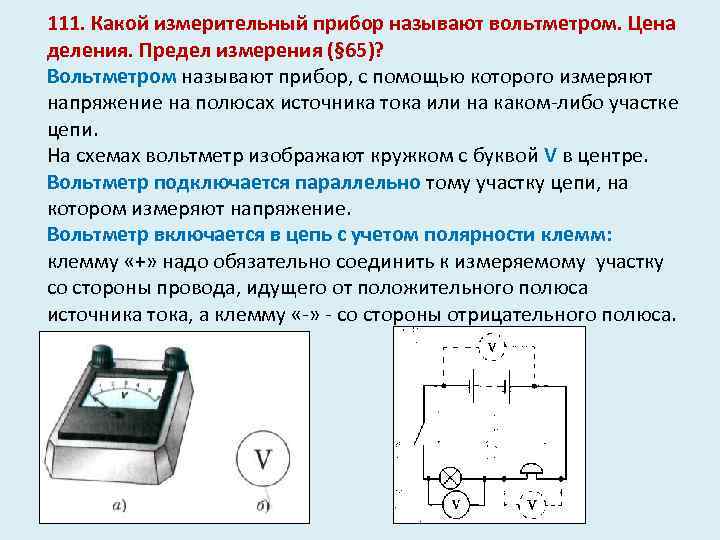 111. Какой измерительный прибор называют вольтметром. Цена деления. Предел измерения (§65)?

Вольтметром называют прибор, с помощью которого измеряют напряжение на полюсах источника тока или на каком-либо участке цепи.

На схемах вольтметр изображают кружком с буквой V в центре.

Вольтметр подключается параллельно тому участку цепи, на котором измеряют напряжение.

Вольтметр включается в цепь с учетом полярности клемм: клемму «+» надо обязательно соединить к измеряемому участку со стороны провода, идущего от положительного полюса источника тока, а клемму «-» - со стороны отрицательного полюса.

V

V

а)

б)

V

V

V