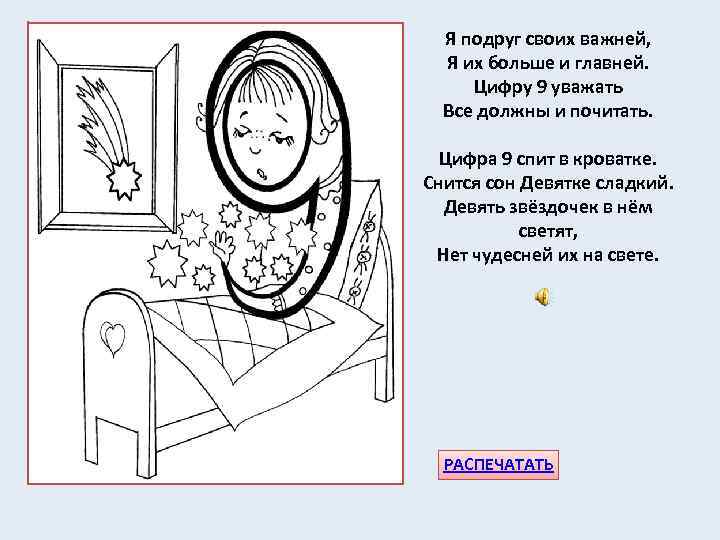 Я подруг своих важней,
Я их больше и главней.
Цифру 9 уважать
Все должны и почитать.

Цифра 9 спит в кроватке.
Снится сон Девятке сладкий.
Девять звёздочек в нём светят,
Нет чудесней их на свете.

РАСПЕЧАТАТЬ