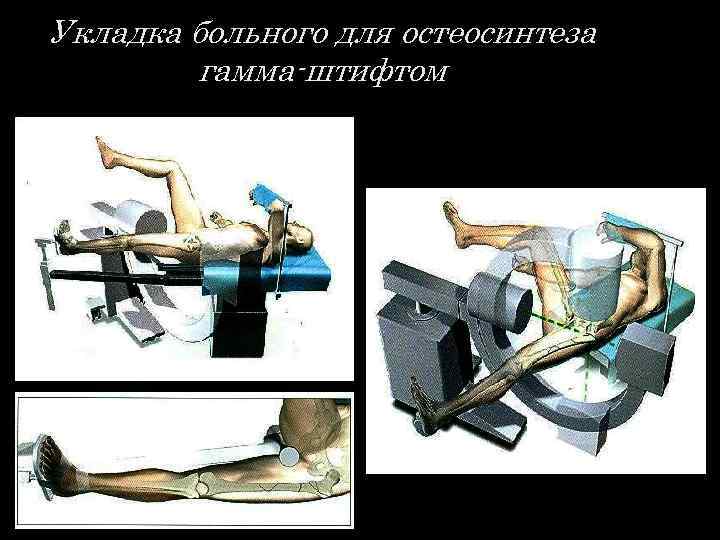 Укладка больного для остеосинтеза гамма-штифтом