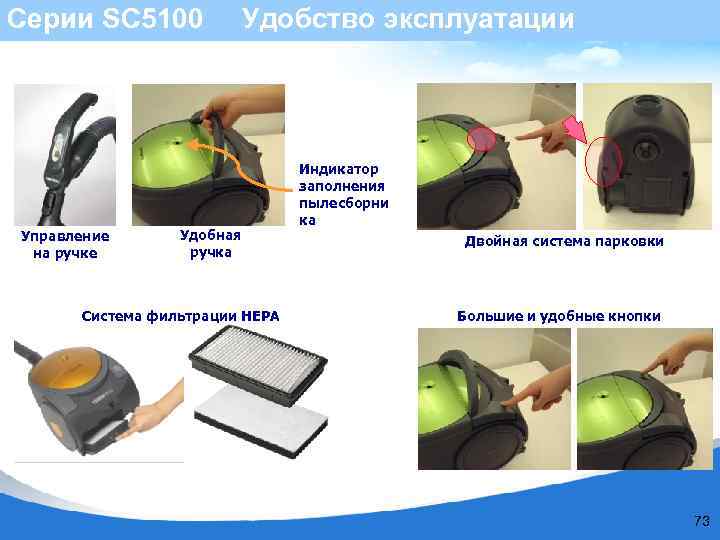 Серии SC5100 Удобство эксплуатации

Управление на ручке

Удобная ручка

Индикатор заполнения пылесборника

Двойная система парковки

Система фильтрации HEPA

Большие и удобные кнопки

73