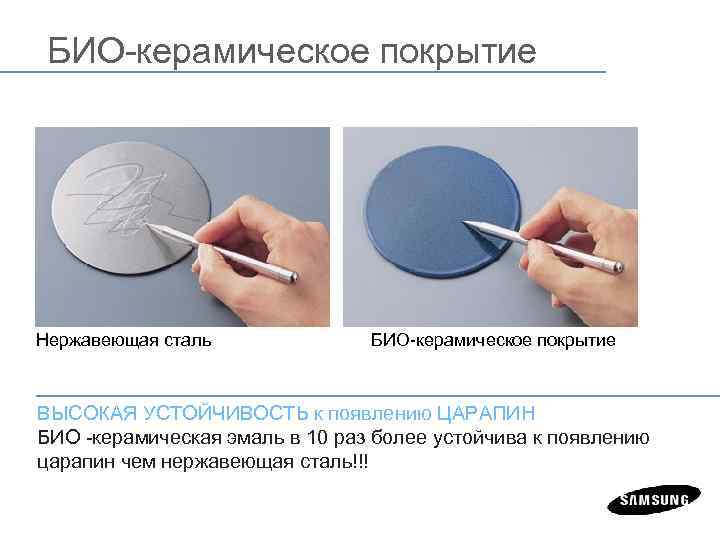 БИО-керамическое покрытие

Нержавеющая сталь

БИО-керамическое покрытие

ВЫСОКАЯ УСТОЙЧИВОСТЬ к появлению ЦАРАПИН
БИО -керамическая эмаль в 10 раз более устойчива к появлению царапин чем нержавеющая сталь!!!

SAMSUNG