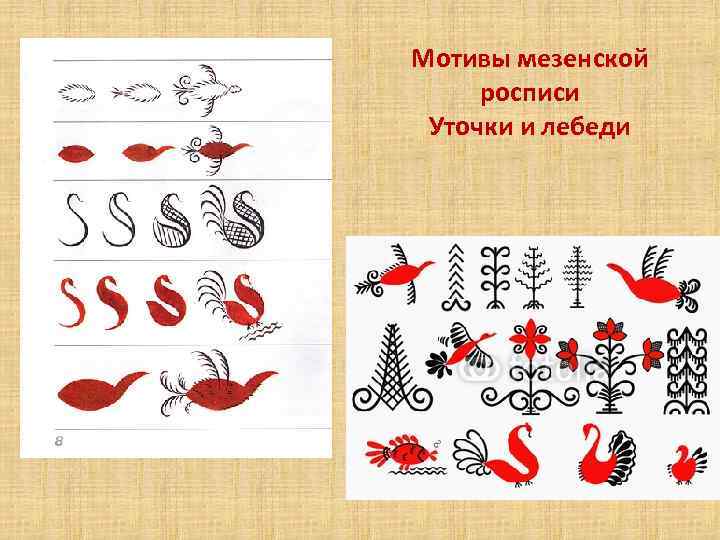 Мотивы мезенской росписи
Уточки и лебеди

8