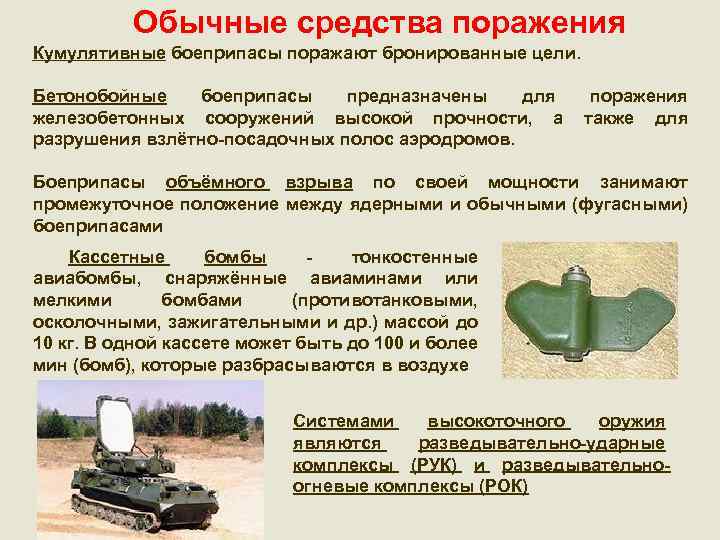 Обычные средства поражения

Кумулятивные боеприпасы поражают бронированные цели.

Бетонобойные боеприпасы предназначены для поражения железобетонных сооружений высокой прочности, а также для разрушения взлётно-посадочных полос аэродромов.

Боеприпасы объёмного взрыва по своей мощности занимают промежуточное положение между ядерными и обычными (фугасными) боеприпасами

Кассетные бомбы - тонкостенные авиабомбы, снаряжённые авиаминами или мелкими бомбами (противотанковыми, осколочными, зажигательными и др.) массой до 10 кг. В одной кассете может быть до 100 и более мин (бомб), которые разбрасываются в воздухе

Системами высокоточного оружия являются разведывательно-ударные комплексы (РУК) и разведывательно-огневые комплексы (РОК)