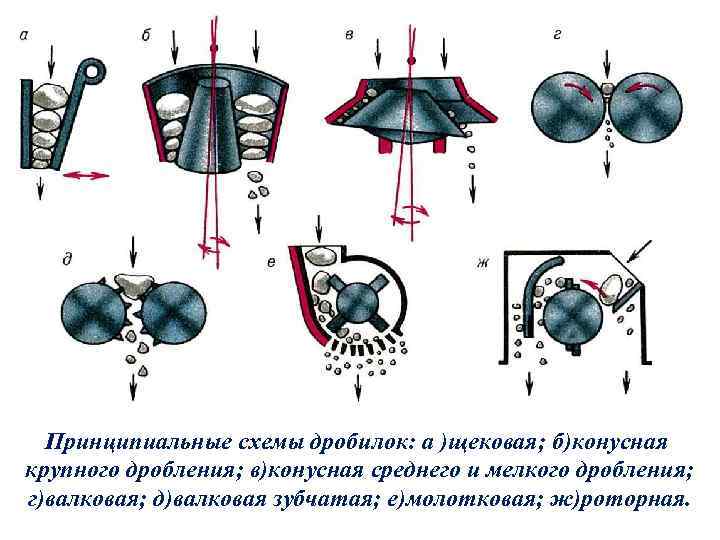 а

б

в

г

д

е

ж

Принципиальные схемы дробилок: а )щековая; б)конусная крупного дробления; в)конусная среднего и мелкого дробления; г)валковая; д)валковая зубчатая; е)молотковая; ж)роторная.