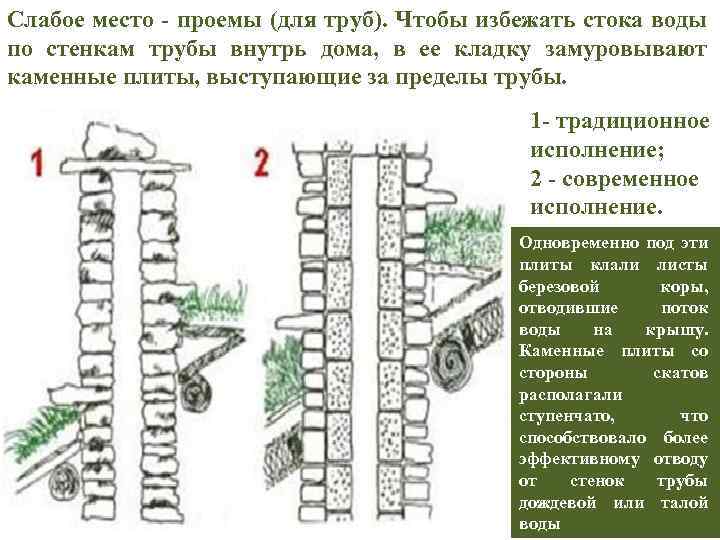 Слабое место - проемы (для труб). Чтобы избежать стока воды по стенкам трубы внутрь дома, в ее кладку замуровывают каменные плиты, выступающие за пределы трубы.

1

2

1- традиционное исполнение;
2 - современное исполнение.

Одновременно под эти плиты клали листы березовой коры, отводившие поток воды на крышу. Каменные плиты со стороны скатов располагали ступенчато, что способствовало более эффективному отводу от стенок трубы дождевой или талой воды