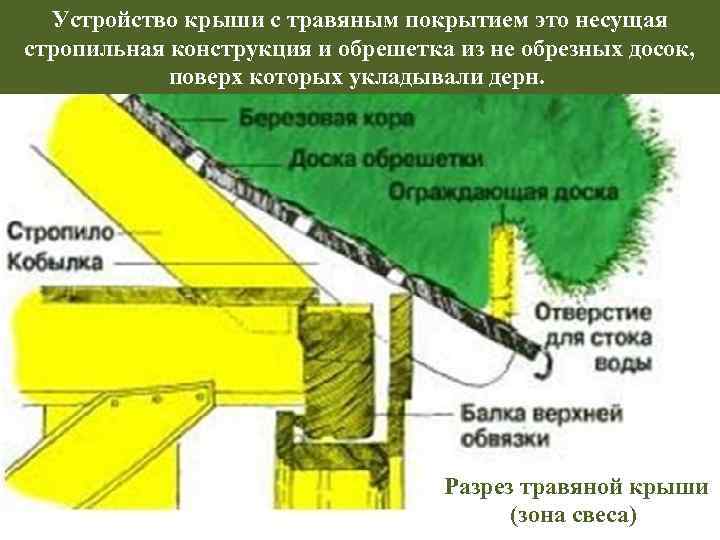 Устройство крыши с травяным покрытием это несущая стропильная конструкция и обрешетка из не обрезных досок, поверх которых укладывали дерн.

Березовая кора
Доска обрешетки
Ограждающая доска
Стропило
Кобылка
Отверстие для стока воды
Балка верхней обвязки

Разрез травяной крыши (зона свеса)