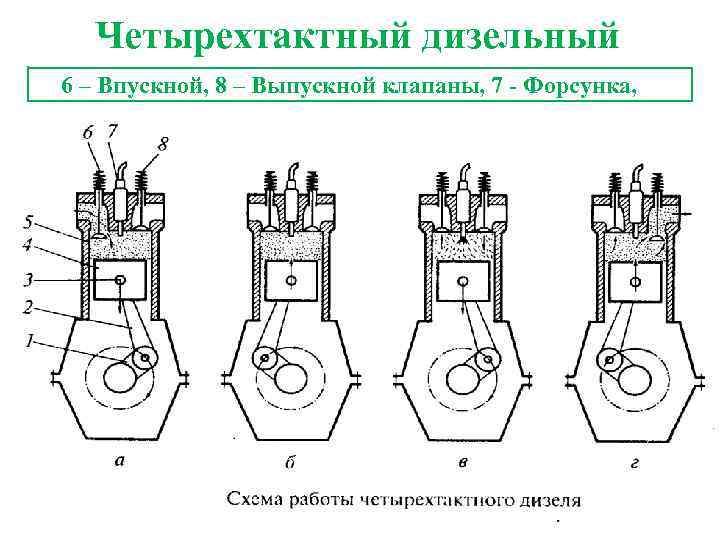 Четырехтактный дизельный

6 – Впускной, 8 – Выпускной клапаны, 7 - Форсунка,

6 7 8
5
4
3
2
1

а б в г

Схема работы четырехтактного дизеля