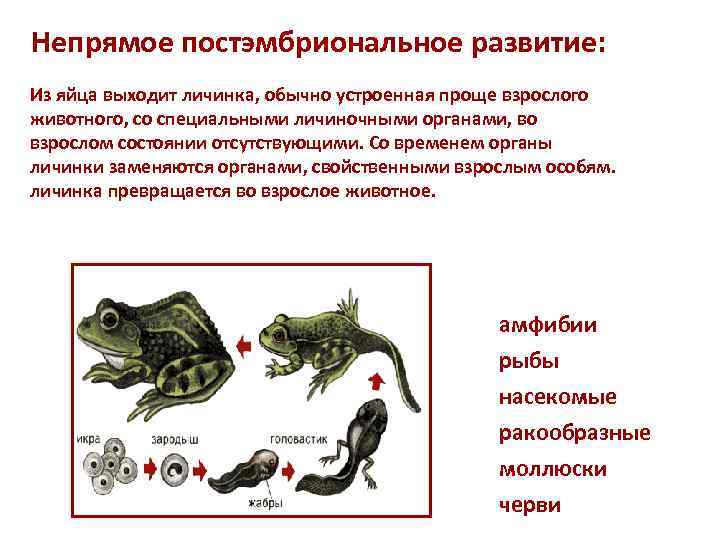 Непрямое постэмбриональное развитие:

Из яйца выходит личинка, обычно устроенная проще взрослого животного, со специальными личиночными органами, во взрослом состоянии отсутствующими. Со временем органы личинки заменяются органами, свойственными взрослым особям. личинка превращается во взрослое животное.

икра
зародыш
головастик
жабры

амфибии
рыбы
насекомые
ракообразные
моллюски
черви