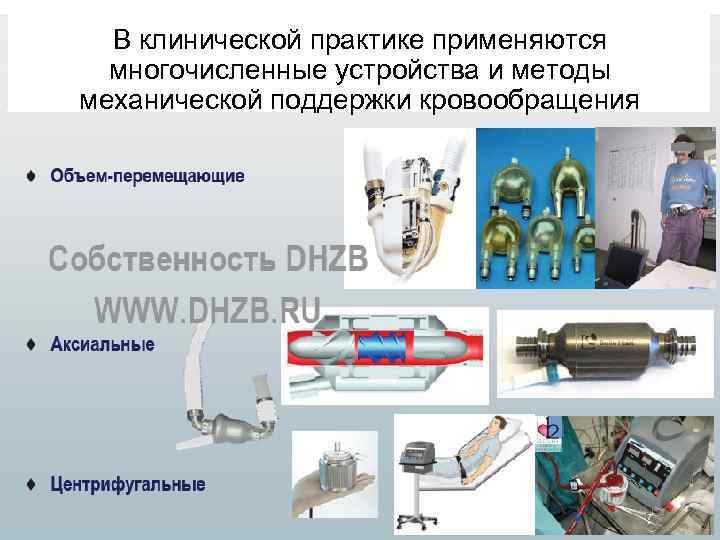 В клинической практике применяются многочисленные устройства и методы механической поддержки кровообращения

Объем-перемещающие

Собственность DHZB
WWW.DHZB.RU

Аксиальные

Центрифугальные