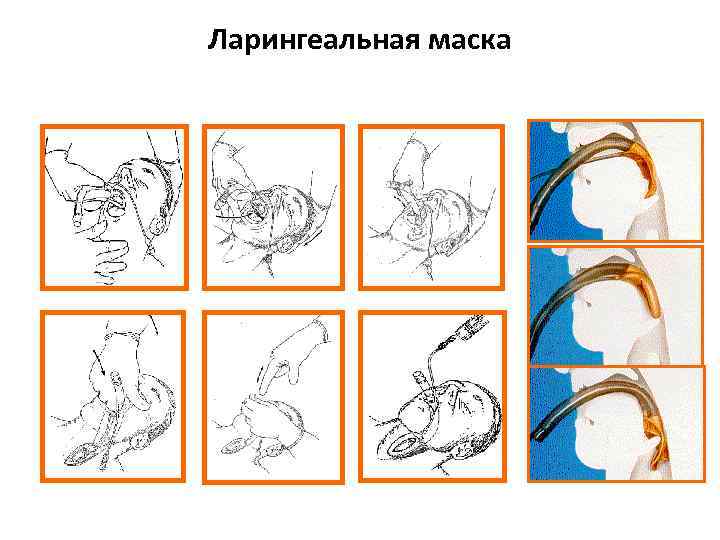 Ларингеальная маска