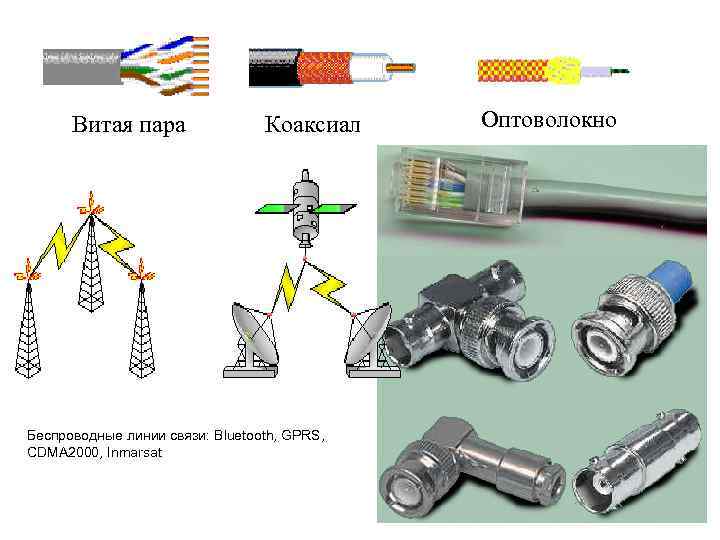 Витая пара

Коаксиал

Оптоволокно

Беспроводные линии связи: Bluetooth, GPRS, CDMA2000, Inmarsat