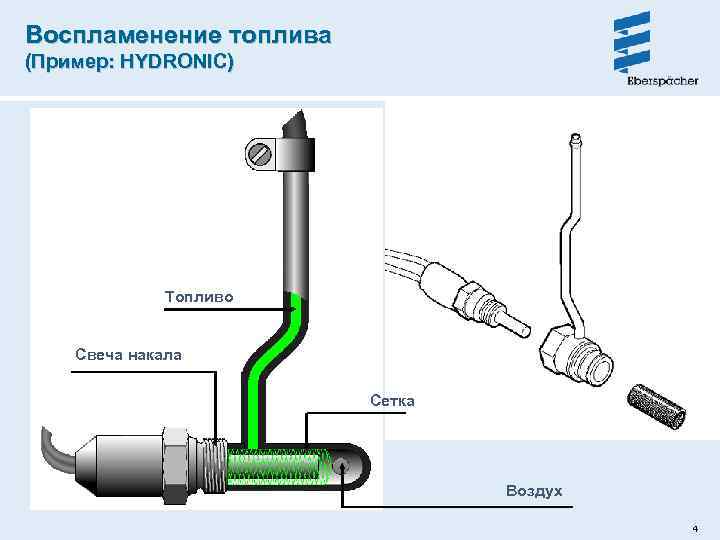 Воспламенение топлива
(Пример: HYDRONIC)

Eberspächer

Топливо

Свеча накала

Сетка

Воздух

4