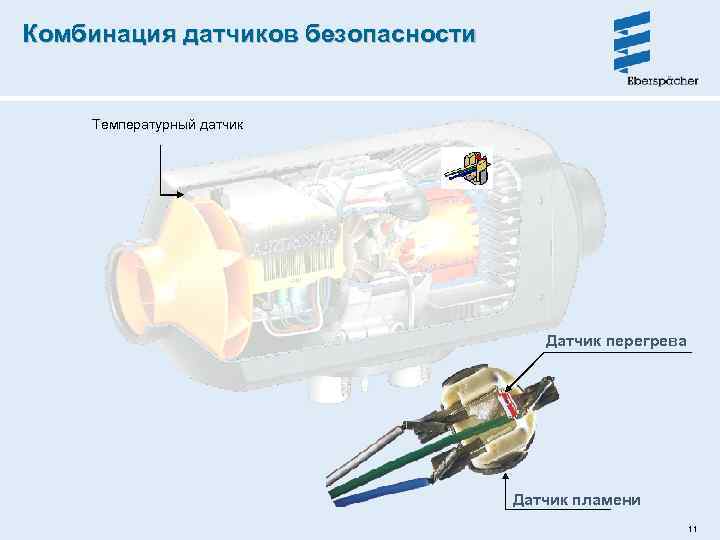 Комбинация датчиков безопасности

Eberspächer

Температурный датчик

Датчик перегрева

Датчик пламени

11