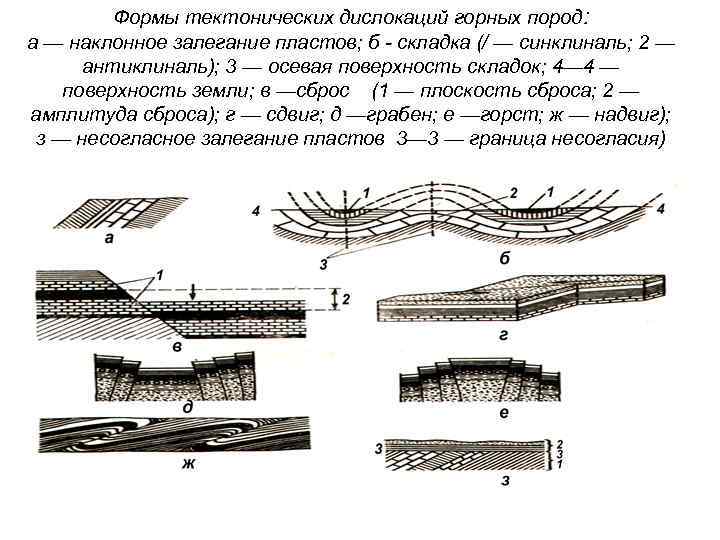 Формы тектонических дислокаций горных пород:
а — наклонное залегание пластов; б - складка (/ — синклиналь; 2 — антиклиналь); 3 — осевая поверхность складок; 4—4 — поверхность земли; в —сброс (1 — плоскость сброса; 2 — амплитуда сброса); г — сдвиг; д —грабен; е —горст; ж — надвиг); з — несогласное залегание пластов 3—3 — граница несогласия)

а

4
1
2
1
4
3
б

1
2
в

г

д

е

ж

3
2
3
1
з