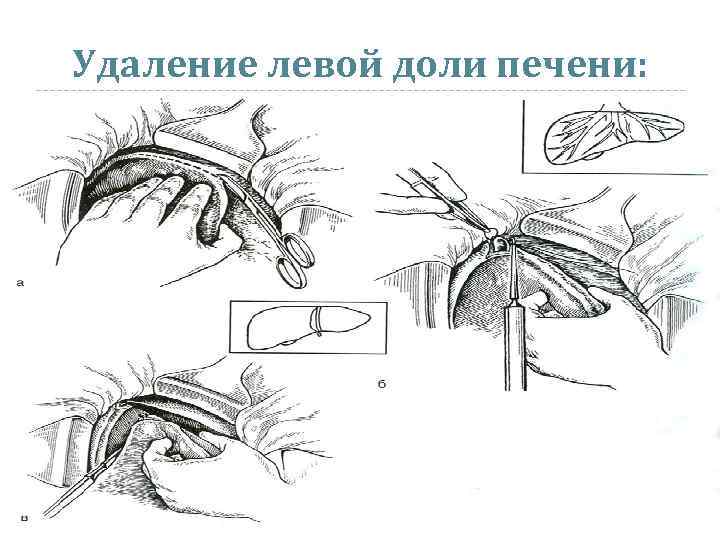 Удаление левой доли печени:

а

б

в