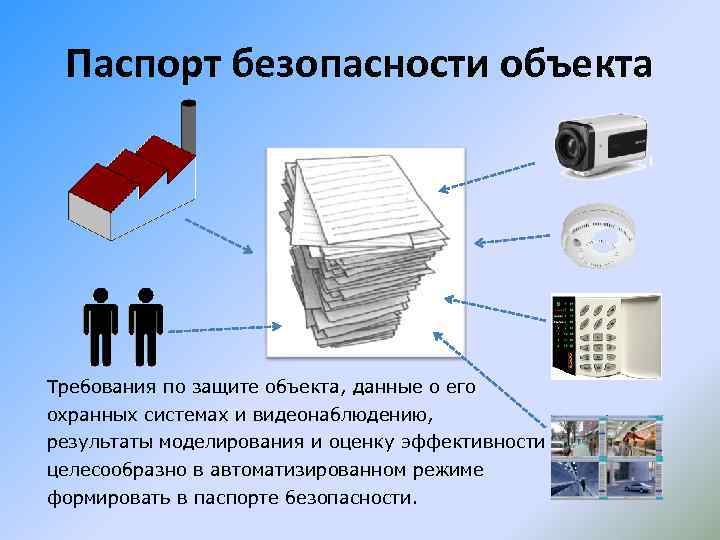 Паспорт безопасности объекта

Требования по защите объекта, данные о его охранных системах и видеонаблюдению, результаты моделирования и оценку эффективности целесообразно в автоматизированном режиме формировать в паспорте безопасности.