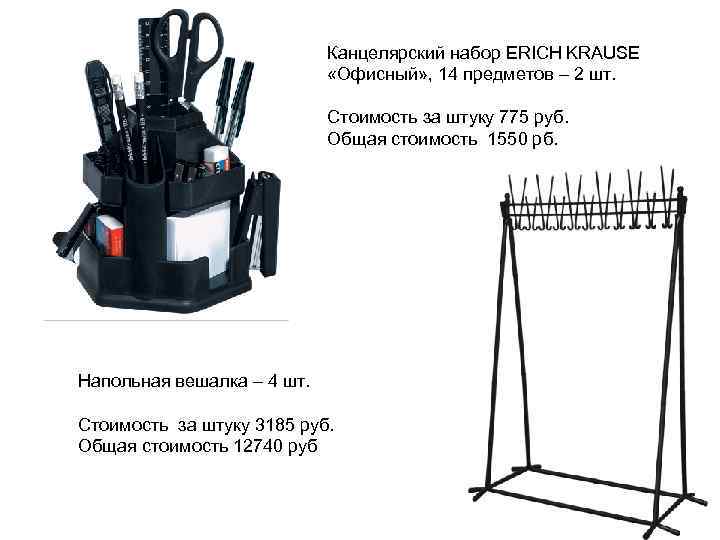 Канцелярский набор ERICH KRAUSE «Офисный», 14 предметов – 2 шт.

Стоимость за штуку 775 руб.
Общая стоимость 1550 рб.

Напольная вешалка – 4 шт.

Стоимость за штуку 3185 руб.
Общая стоимость 12740 руб