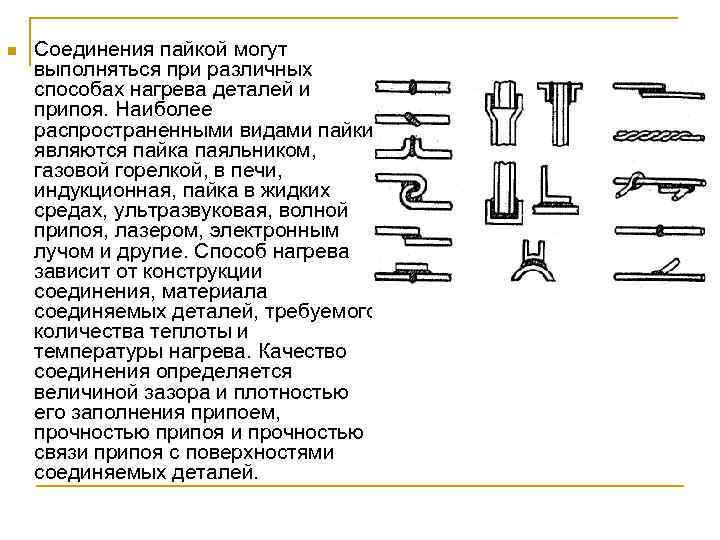 Соединения пайкой могут выполняться при различных способах нагрева деталей и припоя. Наиболее распространенными видами пайки являются пайка паяльником, газовой горелкой, в печи, индукционная, пайка в жидких средах, ультразвуковая, волной припоя, лазером, электронным лучом и другие. Способ нагрева зависит от конструкции соединения, материала соединяемых деталей, требуемого количества теплоты и температуры нагрева. Качество соединения определяется величиной зазора и плотностью его заполнения припоем, прочностью припоя и прочностью связи припоя с поверхностями соединяемых деталей.