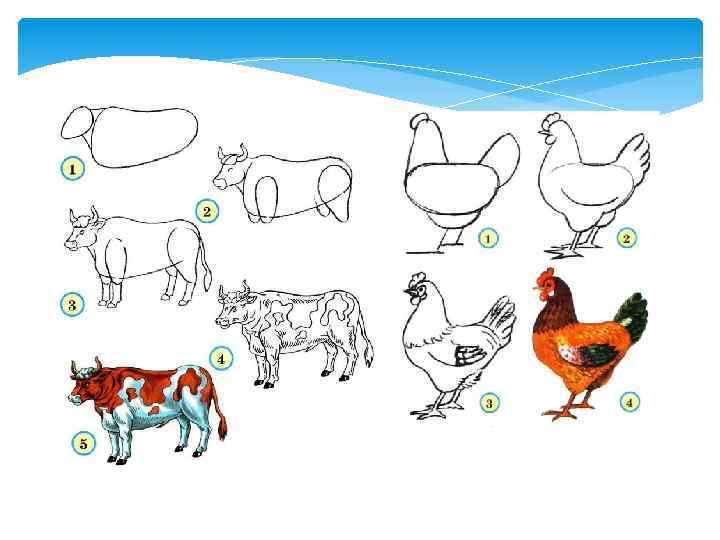 1
2
3
4
5
1
2
3
4