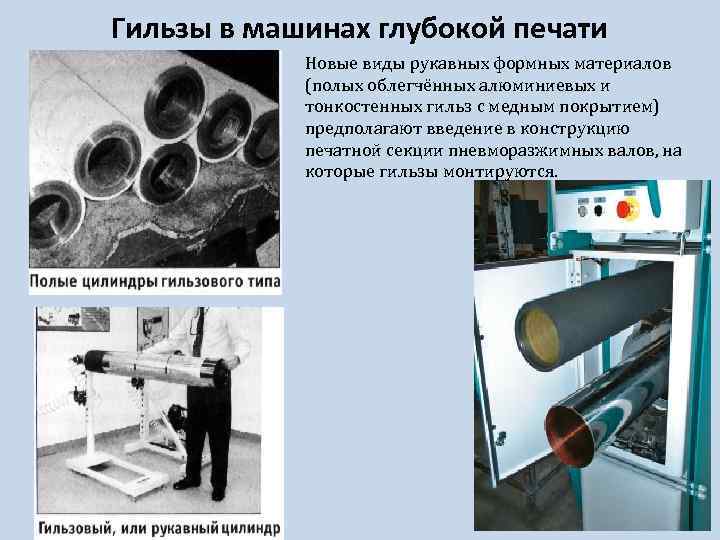 Гильзы в машинах глубокой печати

Новые виды рукавных формных материалов (полых облегчённых алюминиевых и тонкостенных гильз с медным покрытием) предполагают введение в конструкцию печатной секции пневморазжимных валов, на которые гильзы монтируются.

Полые цилиндры гильзового типа

Гильзовый, или рукавный цилиндр