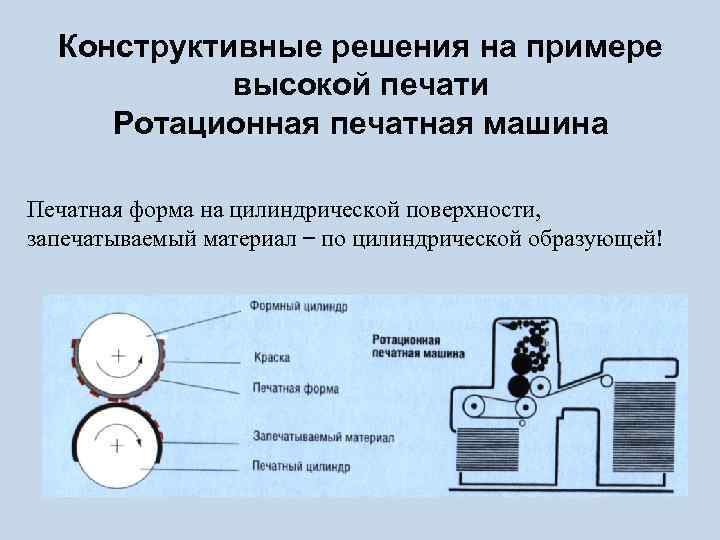 Конструктивные решения на примере высокой печати
Ротационная печатная машина

Печатная форма на цилиндрической поверхности, запечатываемый материал – по цилиндрической образующей!

Формный цилиндр
Краска
Печатная форма
Запечатываемый материал
Печатный цилиндр

Ротационная печатная машина