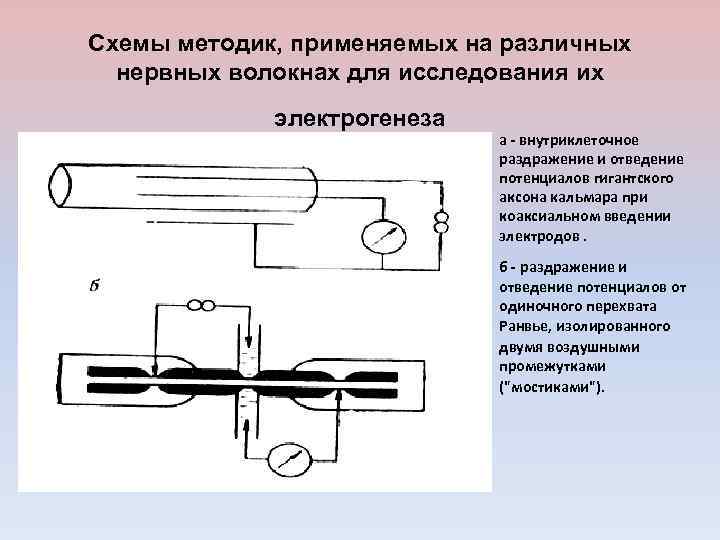 Схемы методик, применяемых на различных нервных волокнах для исследования их электрогенеза

б

а - внутриклеточное раздражение и отведение потенциалов гигантского аксона кальмара при коаксиальном введении электродов .

б - раздражение и отведение потенциалов от одиночного перехвата Ранвье, изолированного двумя воздушными промежутками ("мостиками").