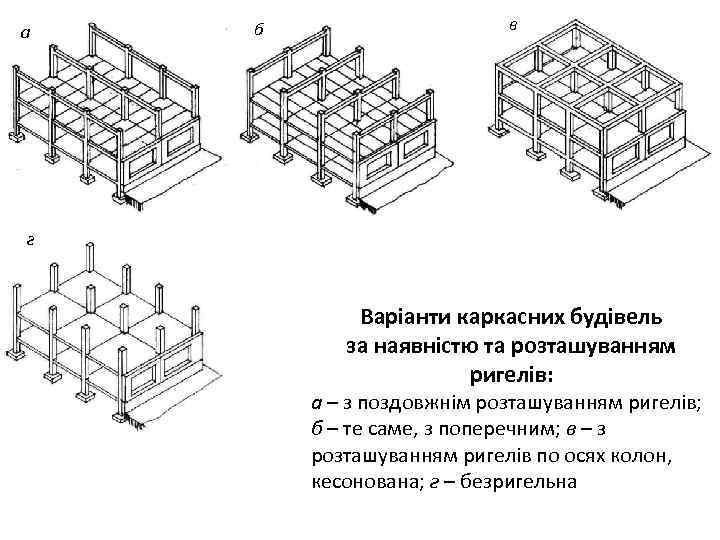 а

б

в

г

Варіанти каркасних будівель за наявністю та розташуванням ригелів:

а – з поздовжнім розташуванням ригелів; б – те саме, з поперечним; в – з розташуванням ригелів по осях колон, кесонована; г – безригельна