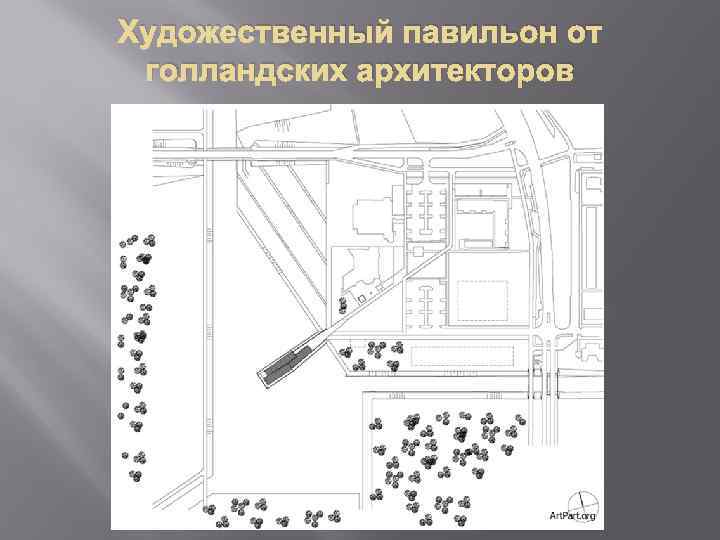 Художественный павильон от голландских архитекторов

ArtPart.org