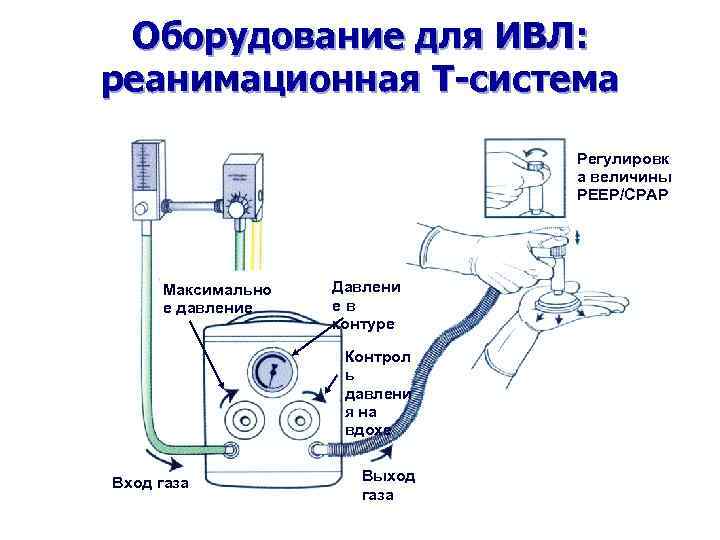 Оборудование для ИВЛ: реанимационная Т-система

Регулировка величины PEEP/CPAP

Максимальное давление

Давление в контуре

Контроль давления на вдохе

Вход газа

Выход газа