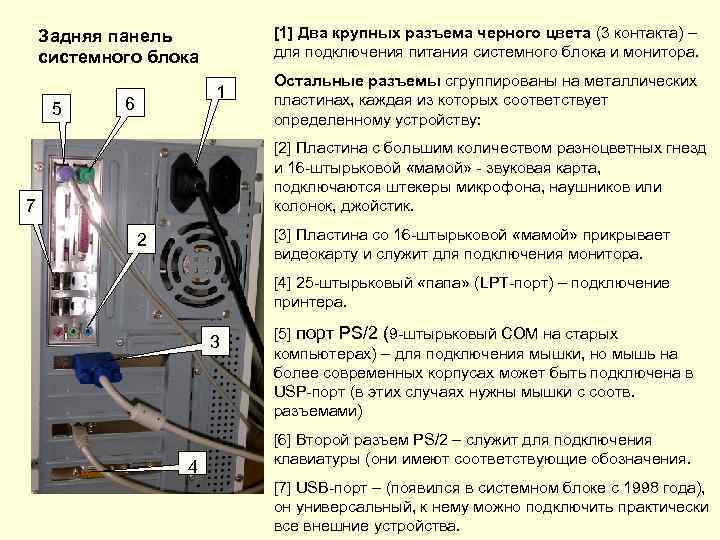 Задняя панель системного блока

5

6

1

7

2

3

4

[1] Два крупных разъема черного цвета (3 контакта) – для подключения питания системного блока и монитора.

Остальные разъемы сгруппированы на металлических пластинах, каждая из которых соответствует определенному устройству:

[2] Пластина с большим количеством разноцветных гнезд и 16-штырьковой «мамой» - звуковая карта, подключаются штекеры микрофона, наушников или колонок, джойстик.

[3] Пластина со 16-штырьковой «мамой» прикрывает видеокарту и служит для подключения монитора.

[4] 25-штырьковый «папа» (LPT-порт) – подключение принтера.

[5] порт PS/2 (9-штырьковый COM на старых компьютерах) – для подключения мышки, но мышь на более современных корпусах может быть подключена в USP-порт (в этих случаях нужны мышки с соотв. разъемами)

[6] Второй разъем PS/2 – служит для подключения клавиатуры (они имеют соответствующие обозначения.

[7] USB-порт – (появился в системном блоке с 1998 года), он универсальный, к нему можно подключить практически все внешние устройства.