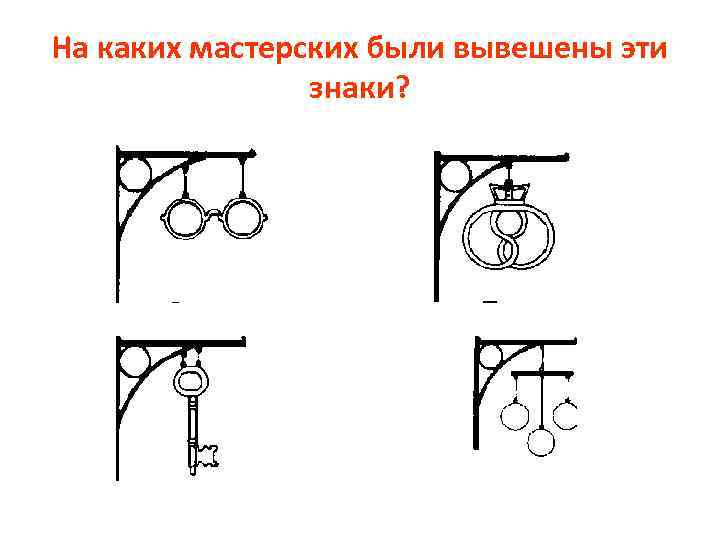 На каких мастерских были вывешены эти знаки?