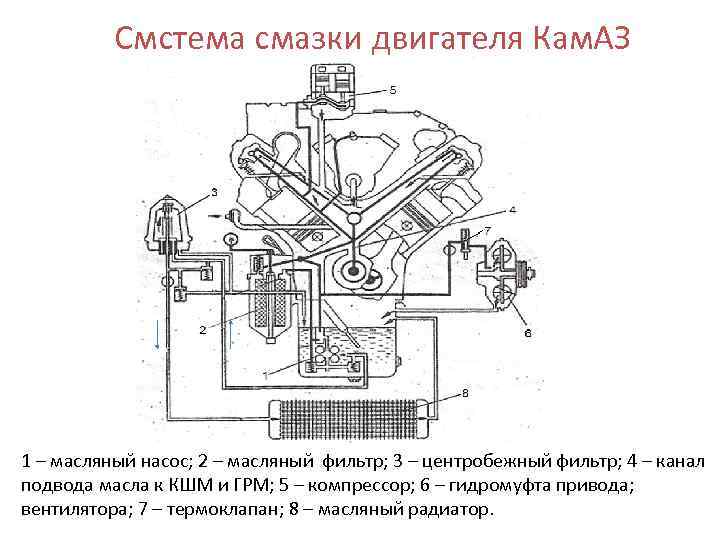 Смстема смазки двигателя КамАЗ

5
3
4
7
2
6
1
8

1 – масляный насос; 2 – масляный фильтр; 3 – центробежный фильтр; 4 – канал подвода масла к КШМ и ГРМ; 5 – компрессор; 6 – гидромуфта привода; вентилятора; 7 – термоклапан; 8 – масляный радиатор.