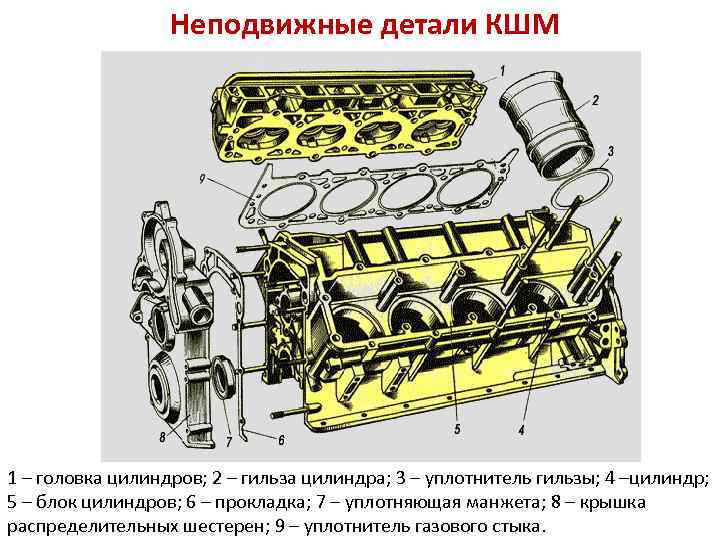 Неподвижные детали КШМ

1

2

3

9

8

7

6

5

4

1 – головка цилиндров; 2 – гильза цилиндра; 3 – уплотнитель гильзы; 4 –цилиндр; 5 – блок цилиндров; 6 – прокладка; 7 – уплотняющая манжета; 8 – крышка распределительных шестерен; 9 – уплотнитель газового стыка.