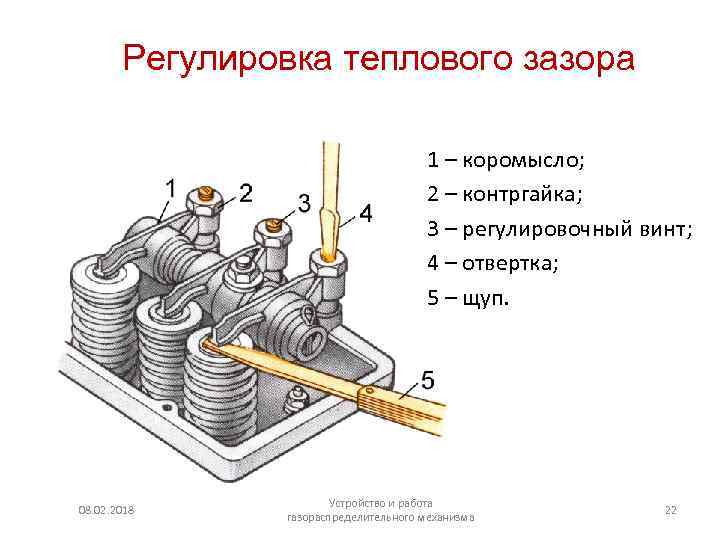 Регулировка теплового зазора

1 2 3 4 5

1 – коромысло;
2 – контргайка;
3 – регулировочный винт;
4 – отвертка;
5 – щуп.

08.02.2018

Устройство и работа газораспределительного механизма

22