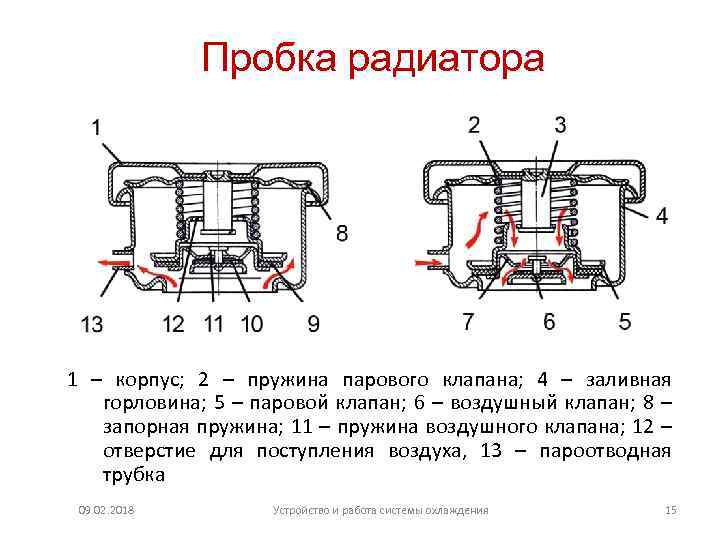 Пробка радиатора

1

8

13

12

11

10

9

2

3

4

7

6

5

1 – корпус; 2 – пружина парового клапана; 4 – заливная горловина; 5 – паровой клапан; 6 – воздушный клапан; 8 – запорная пружина; 11 – пружина воздушного клапана; 12 – отверстие для поступления воздуха, 13 – пароотводная трубка

09.02.2018

Устройство и работа системы охлаждения

15