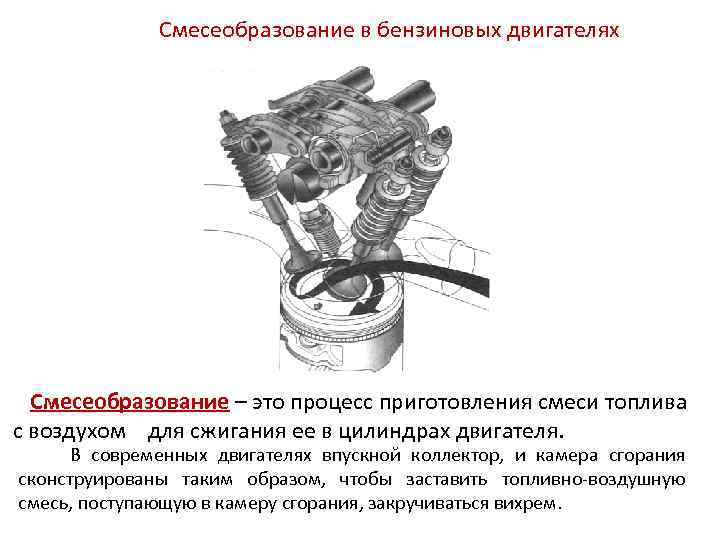 Смесеобразование в бензиновых двигателях

Смесеобразование – это процесс приготовления смеси топлива с воздухом для сжигания ее в цилиндрах двигателя.

В современных двигателях впускной коллектор, и камера сгорания сконструированы таким образом, чтобы заставить топливно-воздушную смесь, поступающую в камеру сгорания, закручиваться вихрем.